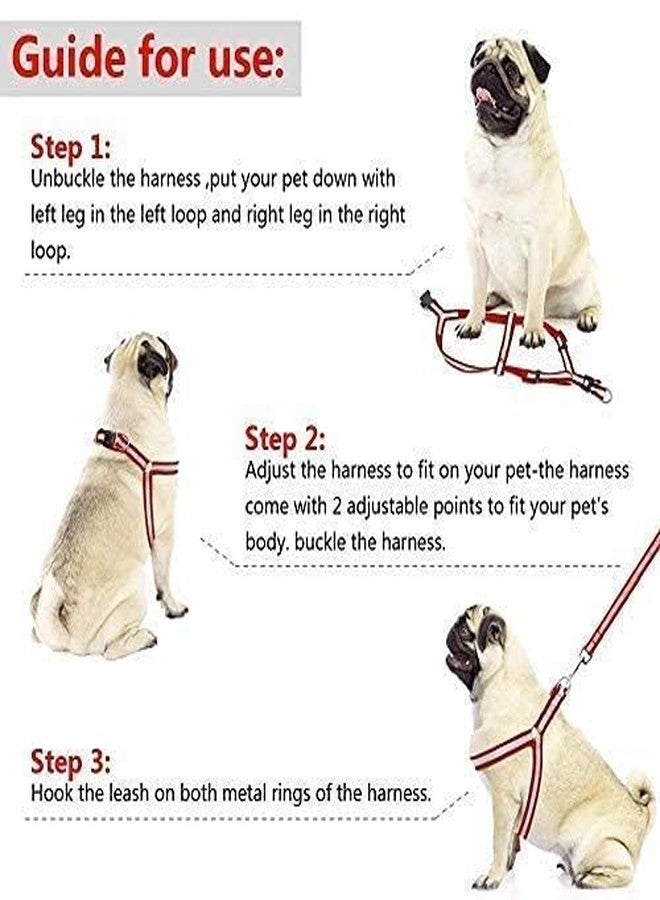 Guide for use:

Step 1:
Unbuckle the harness ,put your pet down with left leg in the left loop and right leg in the right loop.

Step 2:
Adjust the harness to fit on your pet-the harness come with 2 adjustable points to fit your pet's body. buckle the harness.

Step 3:
Hook the leash on both metal rings of the harness.